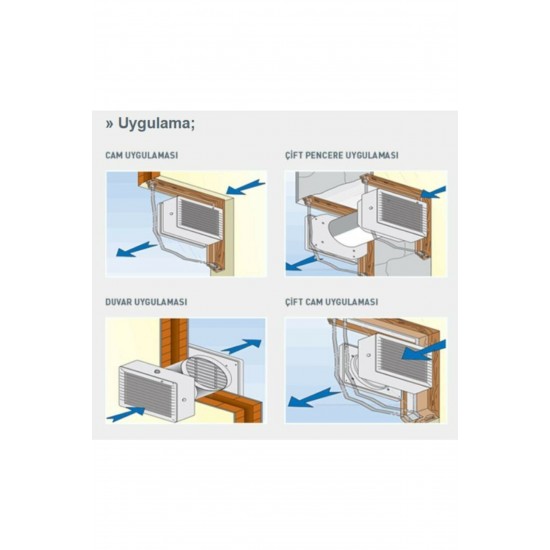 » Uygulama;

CAM UYGULAMASI

ÇİFT PENCERE UYGULAMASI

DUVAR UYGULAMASI

ÇİFT CAM UYGULAMASI