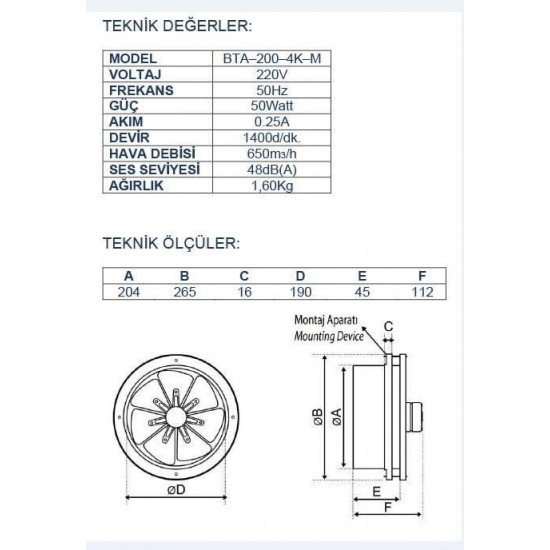 TEKNİK DEĞERLER:

| MODEL | BTA–200–4K–M |
|---|---|
| VOLTAJ | 220V |
| FREKANS | 50Hz |
| GÜÇ | 50Watt |
| AKIM | 0.25A |
| DEVİR | 1400d/dk. |
| HAVA DEBİSİ | 650m³/h |
| SES SEVİYESİ | 48dB(A) |
| AĞIRLIK | 1,60Kg |

TEKNİK ÖLÇÜLER:

| A | B | C | D | E | F |
|---|---|---|---|---|---|
| 204 | 265 | 16 | 190 | 45 | 112 |

Montaj Aparatı
Mounting Device
C
øB
øA
øD
E
F